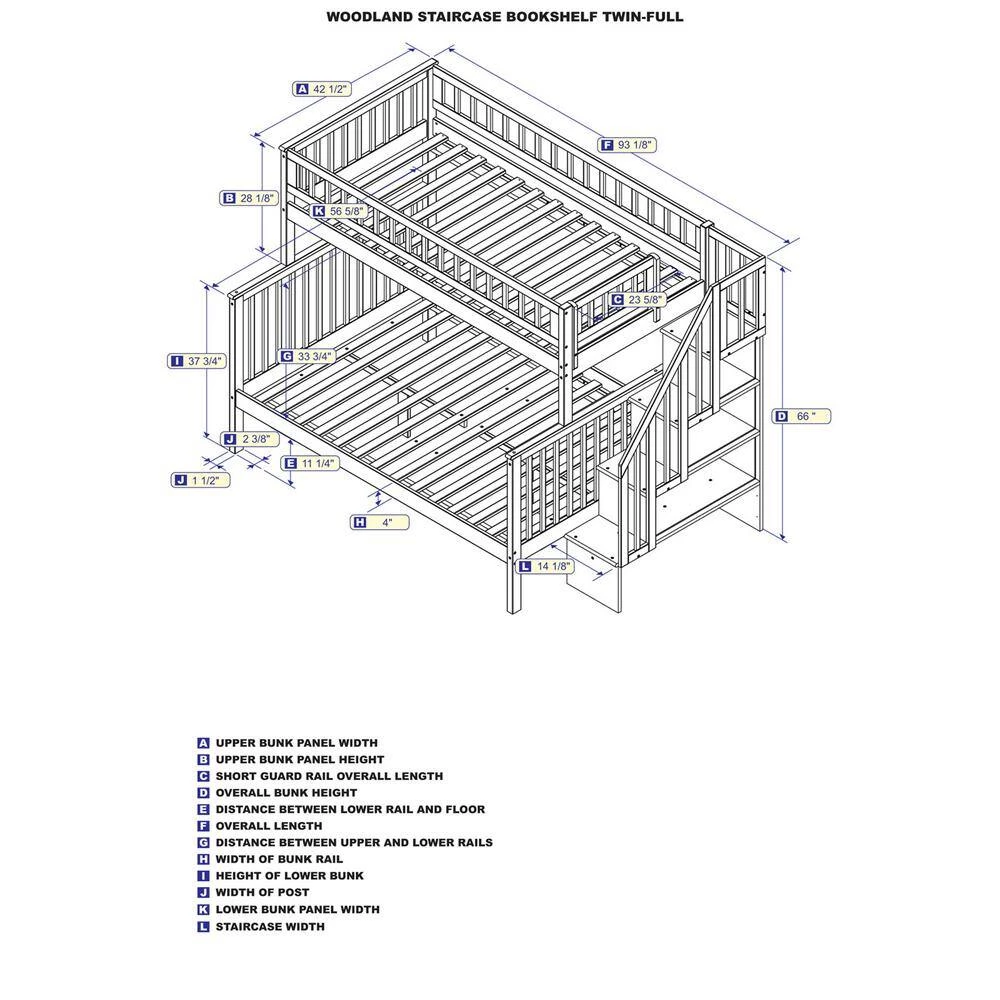 WOODLAND STAIRCASE BOOKSHELF TWIN-FULL

A 42 1/2"

F 93 1/8"

B 28 1/8"

K 56 5/8"

C 23 5/8"

I 37 3/4"

G 33 3/4"

D 66 "

J 2 3/8"

E 11 1/4"

J 1 1/2"

H 4"

L 14 1/8"

A UPPER BUNK PANEL WIDTH
B UPPER BUNK PANEL HEIGHT
C SHORT GUARD RAIL OVERALL LENGTH
D OVERALL BUNK HEIGHT
E DISTANCE BETWEEN LOWER RAIL AND FLOOR
F OVERALL LENGTH
G DISTANCE BETWEEN UPPER AND LOWER RAILS
H WIDTH OF BUNK RAIL
I HEIGHT OF LOWER BUNK
J WIDTH OF POST
K LOWER BUNK PANEL WIDTH
L STAIRCASE WIDTH