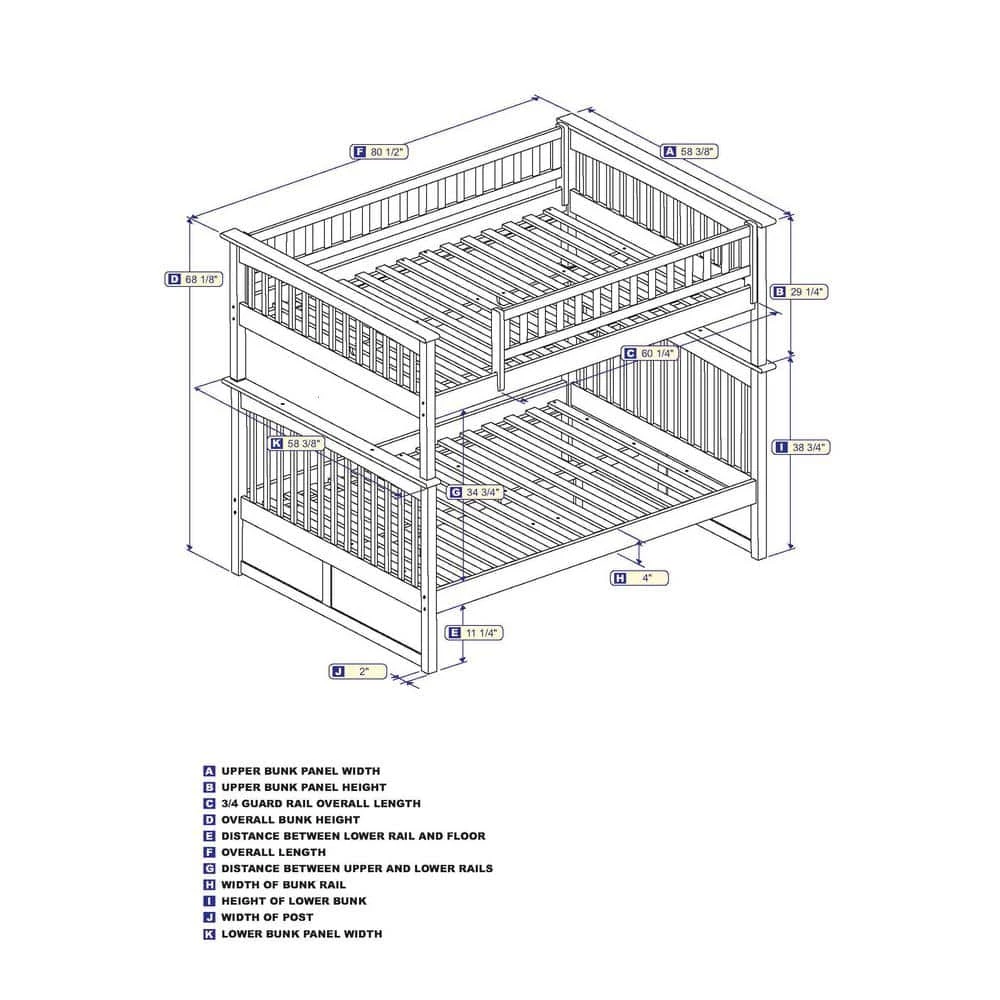 F 80 1/2"
A 58 3/8"
D 68 1/8"
B 29 1/4"
C 60 1/4"
K 58 3/8"
I 38 3/4"
G 34 3/4"
H 4"
E 11 1/4"
J 2"

A UPPER BUNK PANEL WIDTH
B UPPER BUNK PANEL HEIGHT
C 3/4 GUARD RAIL OVERALL LENGTH
D OVERALL BUNK HEIGHT
E DISTANCE BETWEEN LOWER RAIL AND FLOOR
F OVERALL LENGTH
G DISTANCE BETWEEN UPPER AND LOWER RAILS
H WIDTH OF BUNK RAIL
I HEIGHT OF LOWER BUNK
J WIDTH OF POST
K LOWER BUNK PANEL WIDTH