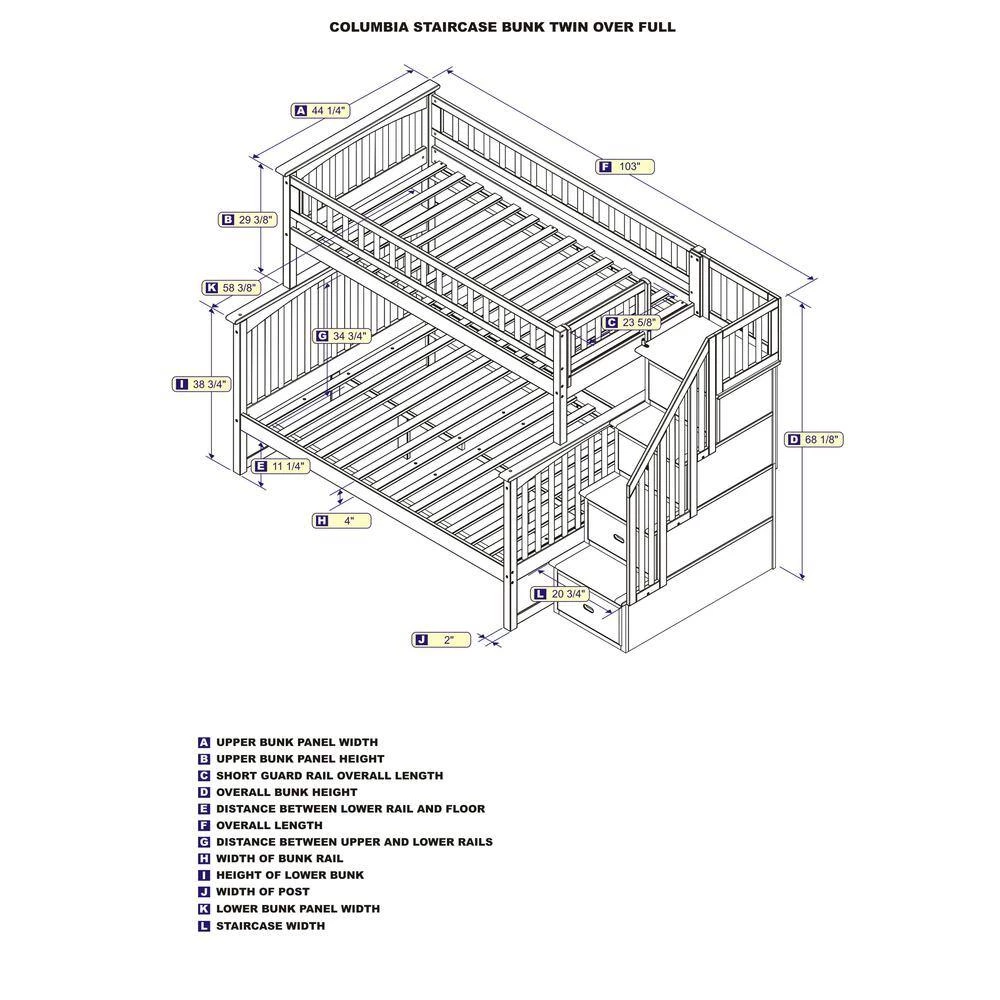 COLUMBIA STAIRCASE BUNK TWIN OVER FULL

A 44 1/4"

F 103"

B 29 3/8"

K 58 3/8"

C 23 5/8"

G 34 3/4"

I 38 3/4"

D 68 1/8"

E 11 1/4"

H 4"

L 20 3/4"

J 2"

A UPPER BUNK PANEL WIDTH
B UPPER BUNK PANEL HEIGHT
C SHORT GUARD RAIL OVERALL LENGTH
D OVERALL BUNK HEIGHT
E DISTANCE BETWEEN LOWER RAIL AND FLOOR
F OVERALL LENGTH
G DISTANCE BETWEEN UPPER AND LOWER RAILS
H WIDTH OF BUNK RAIL
I HEIGHT OF LOWER BUNK
J WIDTH OF POST
K LOWER BUNK PANEL WIDTH
L STAIRCASE WIDTH