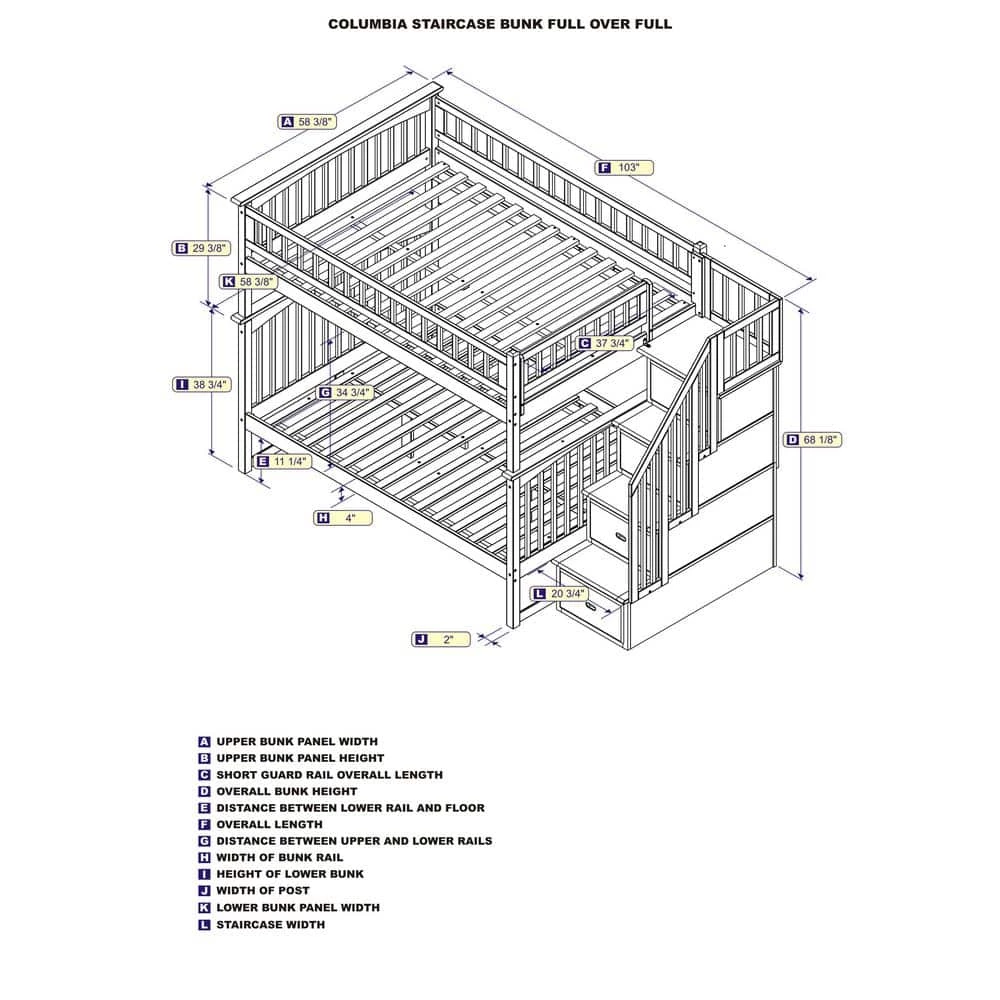 COLUMBIA STAIRCASE BUNK FULL OVER FULL

A 58 3/8"
F 103"
B 29 3/8"
K 58 3/8"
C 37 3/4"
I 38 3/4"
G 34 3/4"
D 68 1/8"
E 11 1/4"
H 4"
L 20 3/4"
J 2"

A UPPER BUNK PANEL WIDTH
B UPPER BUNK PANEL HEIGHT
C SHORT GUARD RAIL OVERALL LENGTH
D OVERALL BUNK HEIGHT
E DISTANCE BETWEEN LOWER RAIL AND FLOOR
F OVERALL LENGTH
G DISTANCE BETWEEN UPPER AND LOWER RAILS
H WIDTH OF BUNK RAIL
I HEIGHT OF LOWER BUNK
J WIDTH OF POST
K LOWER BUNK PANEL WIDTH
L STAIRCASE WIDTH