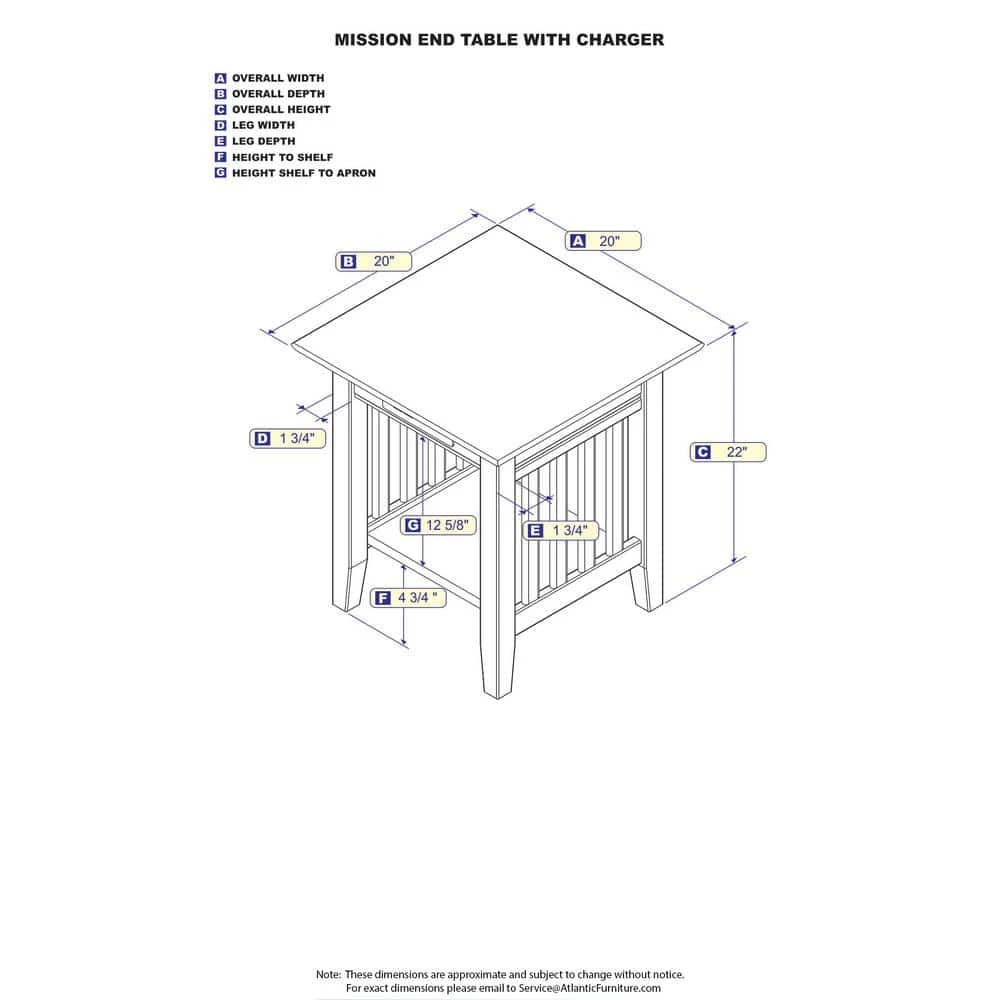 MISSION END TABLE WITH CHARGER

A OVERALL WIDTH
B OVERALL DEPTH
C OVERALL HEIGHT
D LEG WIDTH
E LEG DEPTH
F HEIGHT TO SHELF
G HEIGHT SHELF TO APRON

B 20"
A 20"
D 1 3/4"
C 22"
G 12 5/8"
E 1 3/4"
F 4 3/4 "

Note: These dimensions are approximate and subject to change without notice.
For exact dimensions please email to Service@AtlanticFurniture.com