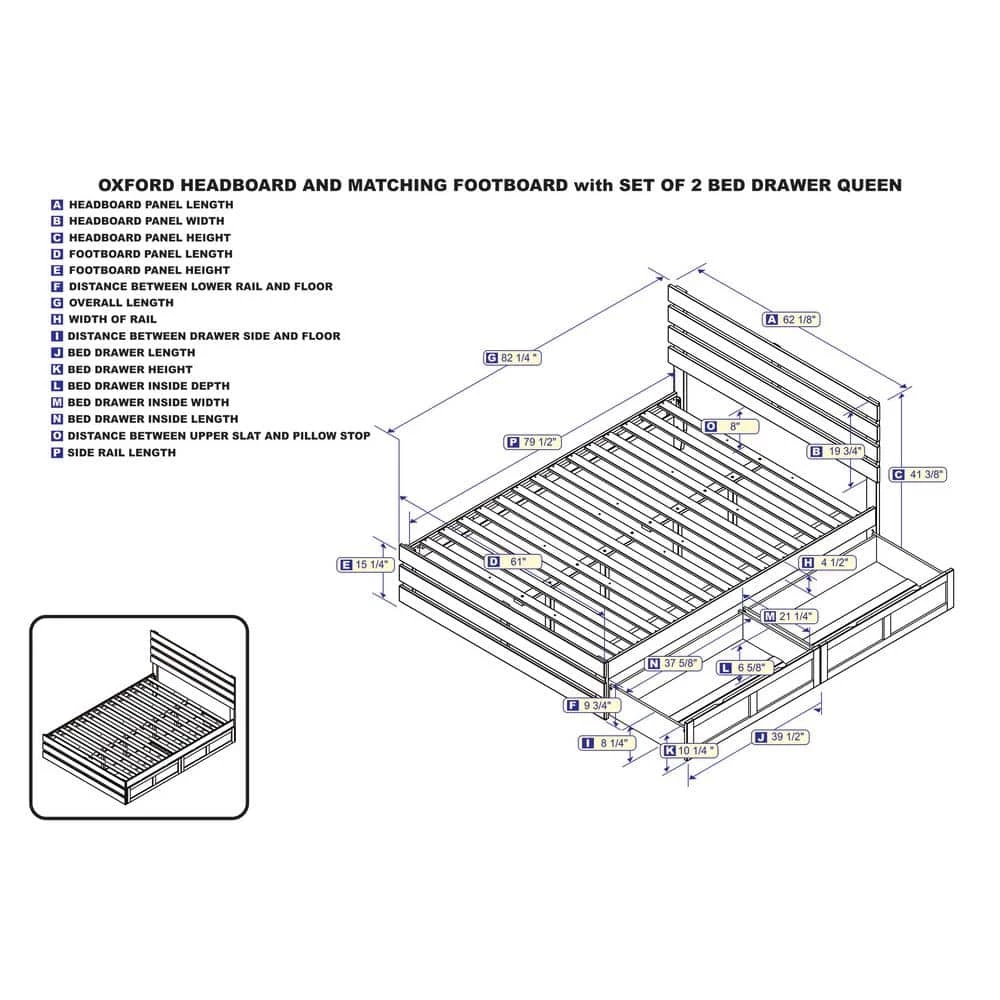 OXFORD HEADBOARD AND MATCHING FOOTBOARD with SET OF 2 BED DRAWER QUEEN

A HEADBOARD PANEL LENGTH
B HEADBOARD PANEL WIDTH
C HEADBOARD PANEL HEIGHT
D FOOTBOARD PANEL LENGTH
E FOOTBOARD PANEL HEIGHT
F DISTANCE BETWEEN LOWER RAIL AND FLOOR
G OVERALL LENGTH
H WIDTH OF RAIL
I DISTANCE BETWEEN DRAWER SIDE AND FLOOR
J BED DRAWER LENGTH
K BED DRAWER HEIGHT
L BED DRAWER INSIDE DEPTH
M BED DRAWER INSIDE WIDTH
N BED DRAWER INSIDE LENGTH
O DISTANCE BETWEEN UPPER SLAT AND PILLOW STOP
P SIDE RAIL LENGTH

A 62 1/8"
G 82 1/4 "
O 8"
P 79 1/2"
B 19 3/4"
C 41 3/8"
E 15 1/4"
D 61"
H 4 1/2"
M 21 1/4"
N 37 5/8"
L 6 5/8"
F 9 3/4"
I 8 1/4"
K 10 1/4 "
J 39 1/2"