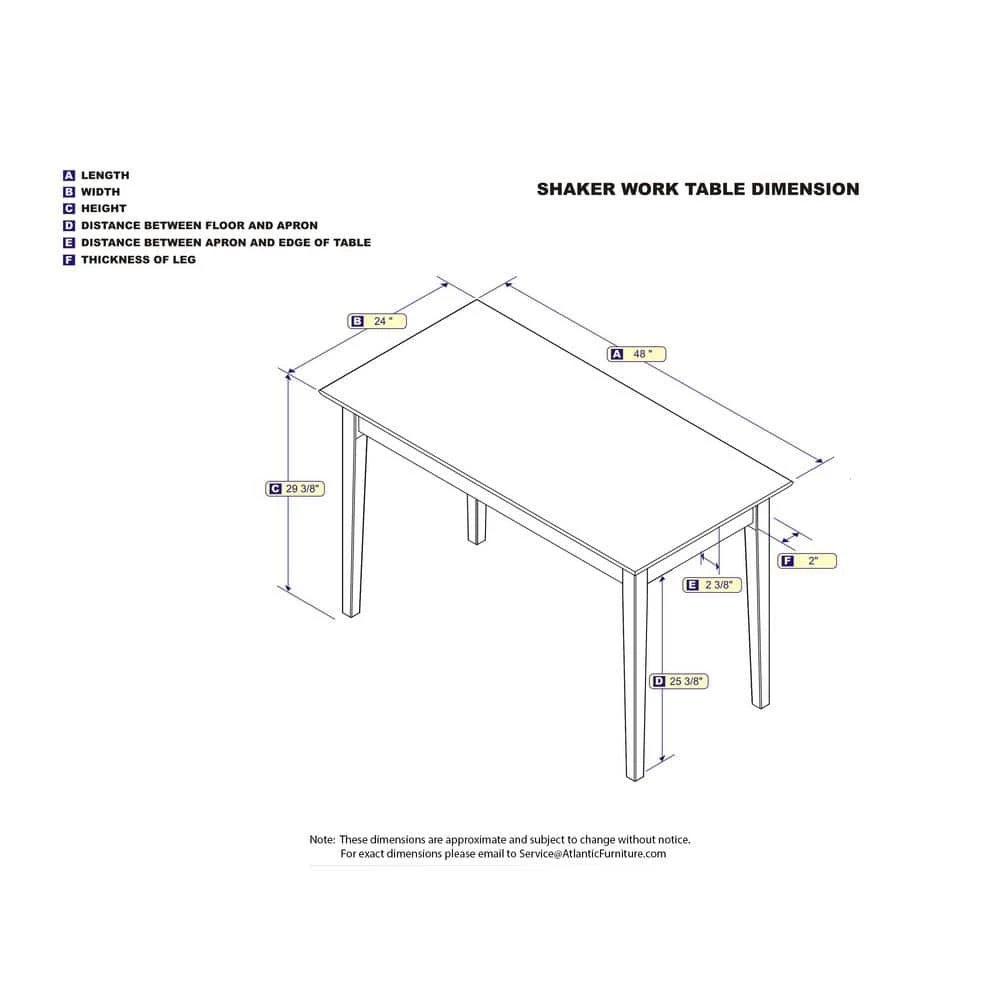 A LENGTH
B WIDTH
C HEIGHT
D DISTANCE BETWEEN FLOOR AND APRON
E DISTANCE BETWEEN APRON AND EDGE OF TABLE
F THICKNESS OF LEG

SHAKER WORK TABLE DIMENSION

B 24 "

A 48 "

C 29 3/8"

F 2"

E 2 3/8"

D 25 3/8"

Note: These dimensions are approximate and subject to change without notice.
For exact dimensions please email to Service@AtlanticFurniture.com