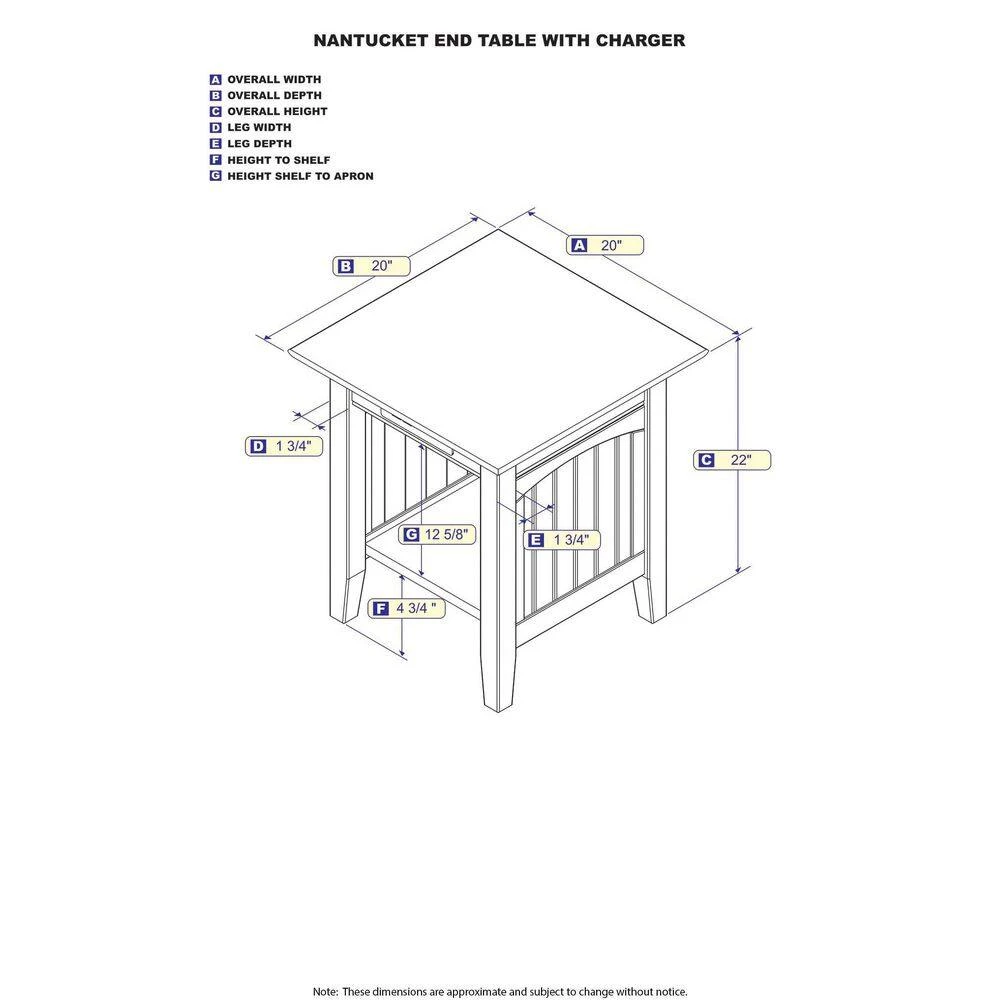 NANTUCKET END TABLE WITH CHARGER

A OVERALL WIDTH
B OVERALL DEPTH
C OVERALL HEIGHT
D LEG WIDTH
E LEG DEPTH
F HEIGHT TO SHELF
G HEIGHT SHELF TO APRON

B 20"

A 20"

D 1 3/4"

C 22"

G 12 5/8"

E 1 3/4"

F 4 3/4 "

Note: These dimensions are approximate and subject to change without notice.