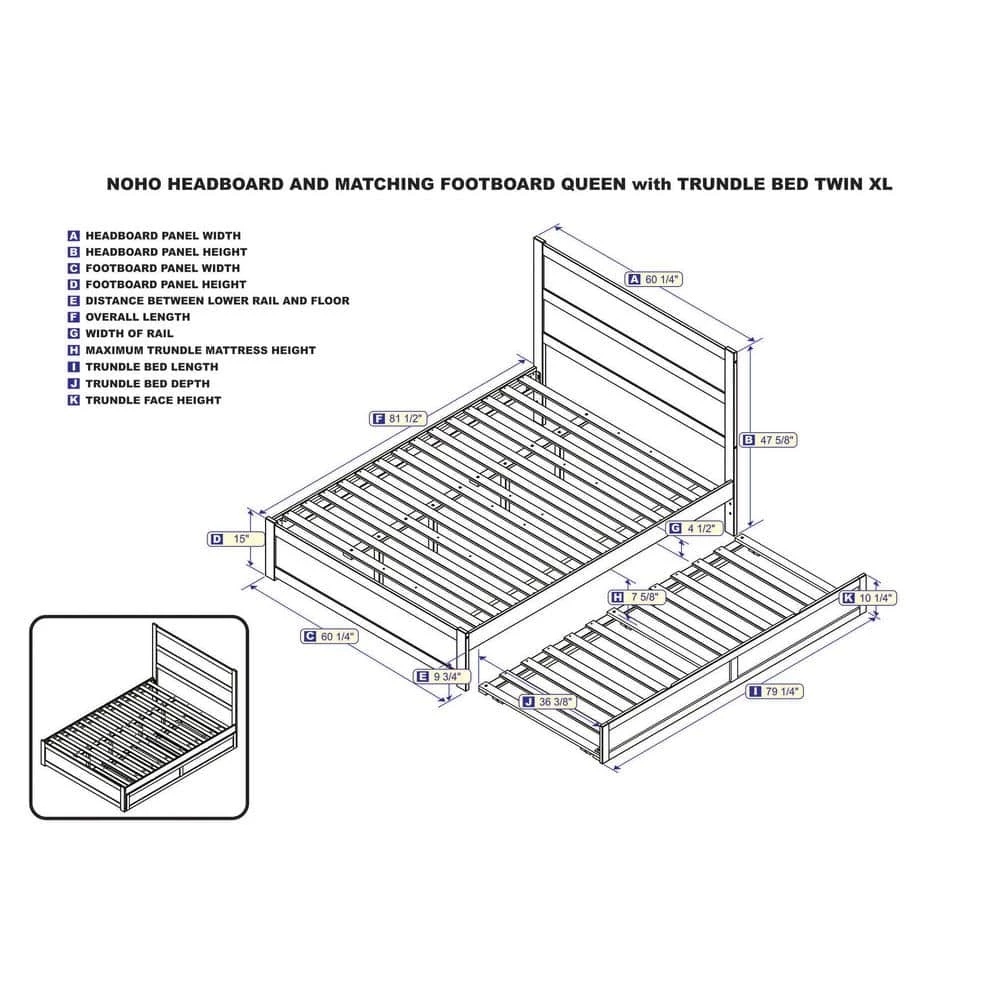 NOHO HEADBOARD AND MATCHING FOOTBOARD QUEEN with TRUNDLE BED TWIN XL

A HEADBOARD PANEL WIDTH
B HEADBOARD PANEL HEIGHT
C FOOTBOARD PANEL WIDTH
D FOOTBOARD PANEL HEIGHT
E DISTANCE BETWEEN LOWER RAIL AND FLOOR
F OVERALL LENGTH
G WIDTH OF RAIL
H MAXIMUM TRUNDLE MATTRESS HEIGHT
I TRUNDLE BED LENGTH
J TRUNDLE BED DEPTH
K TRUNDLE FACE HEIGHT

A 60 1/4"
F 81 1/2"
B 47 5/8"
D 15"
G 4 1/2"
H 7 5/8"
K 10 1/4"
C 60 1/4"
E 9 3/4"
J 36 3/8"
I 79 1/4"