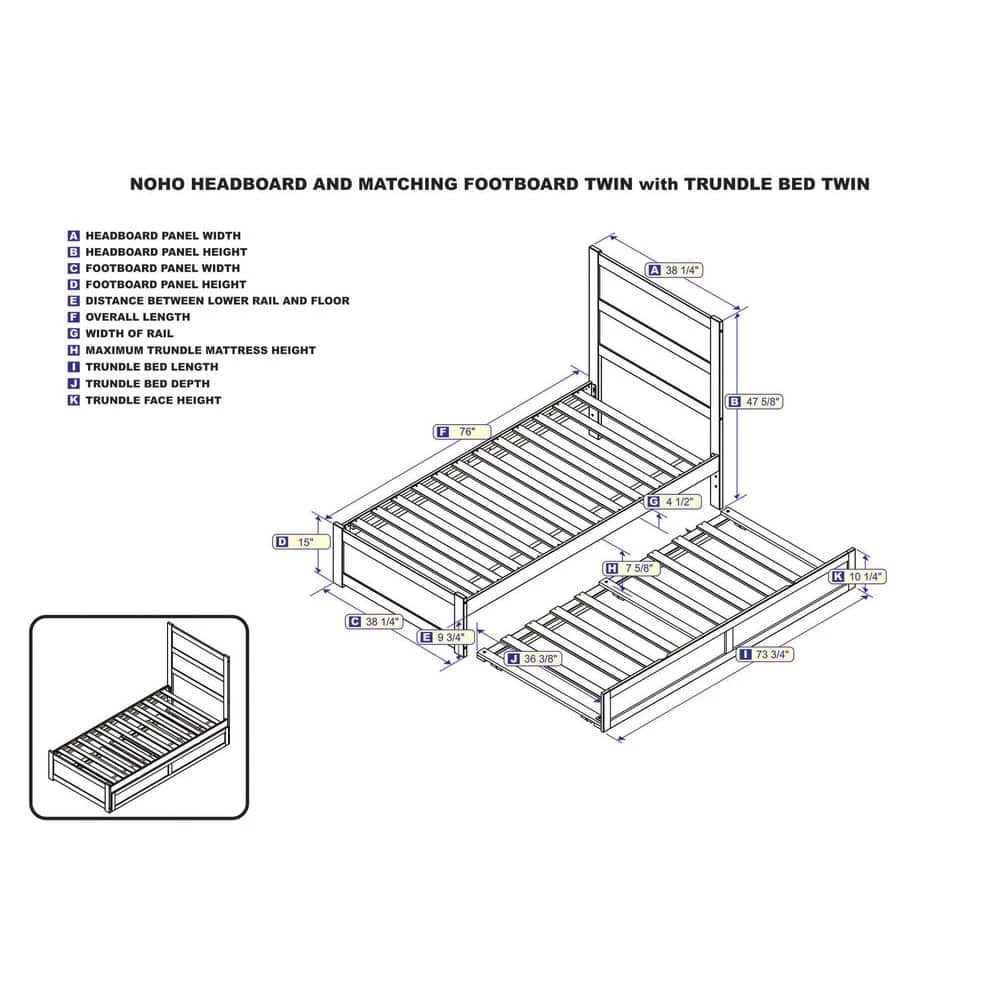 NOHO HEADBOARD AND MATCHING FOOTBOARD TWIN with TRUNDLE BED TWIN

A HEADBOARD PANEL WIDTH
B HEADBOARD PANEL HEIGHT
C FOOTBOARD PANEL WIDTH
D FOOTBOARD PANEL HEIGHT
E DISTANCE BETWEEN LOWER RAIL AND FLOOR
F OVERALL LENGTH
G WIDTH OF RAIL
H MAXIMUM TRUNDLE MATTRESS HEIGHT
I TRUNDLE BED LENGTH
J TRUNDLE BED DEPTH
K TRUNDLE FACE HEIGHT

A 38 1/4"
B 47 5/8"
F 76"
G 4 1/2"
D 15"
H 7 5/8"
K 10 1/4"
C 38 1/4"
E 9 3/4"
J 36 3/8"
I 73 3/4"