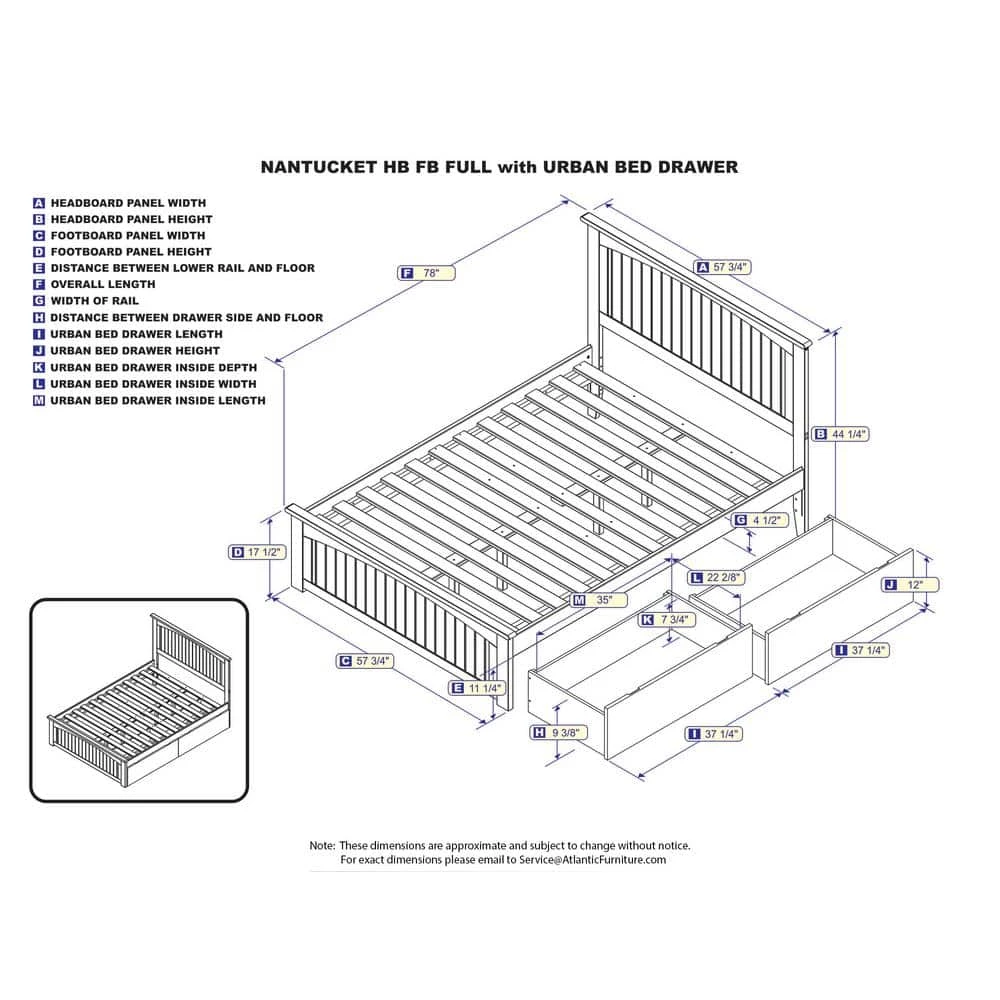 NANTUCKET HB FB FULL with URBAN BED DRAWER

A HEADBOARD PANEL WIDTH
B HEADBOARD PANEL HEIGHT
C FOOTBOARD PANEL WIDTH
D FOOTBOARD PANEL HEIGHT
E DISTANCE BETWEEN LOWER RAIL AND FLOOR
F OVERALL LENGTH
G WIDTH OF RAIL
H DISTANCE BETWEEN DRAWER SIDE AND FLOOR
I URBAN BED DRAWER LENGTH
J URBAN BED DRAWER HEIGHT
K URBAN BED DRAWER INSIDE DEPTH
L URBAN BED DRAWER INSIDE WIDTH
M URBAN BED DRAWER INSIDE LENGTH

F 78"
A 57 3/4"
B 44 1/4"
G 4 1/2"
D 17 1/2"
L 22 2/8"
J 12"
M 35"
K 7 3/4"
I 37 1/4"
C 57 3/4"
E 11 1/4"
H 9 3/8"
I 37 1/4"

Note: These dimensions are approximate and subject to change without notice.
For exact dimensions please email to Service@AtlanticFurniture.com