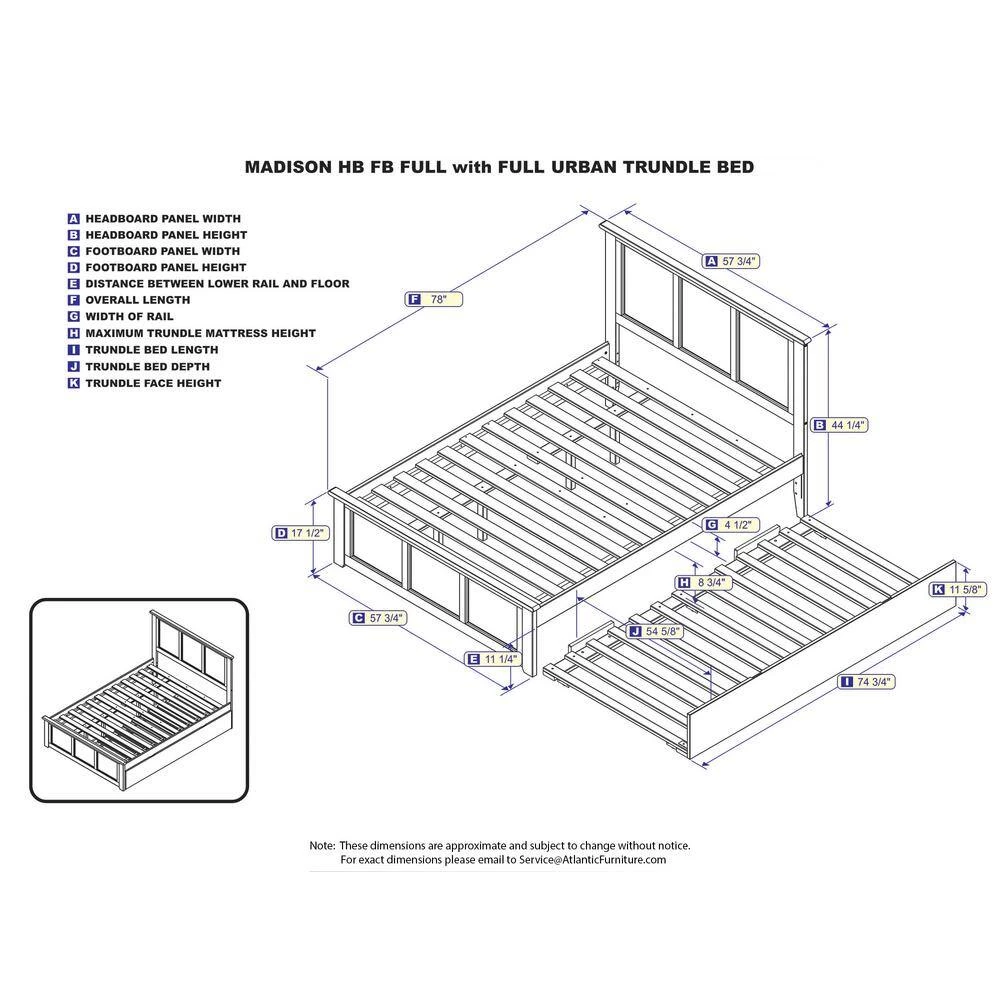 MADISON HB FB FULL with FULL URBAN TRUNDLE BED

A HEADBOARD PANEL WIDTH
B HEADBOARD PANEL HEIGHT
C FOOTBOARD PANEL WIDTH
D FOOTBOARD PANEL HEIGHT
E DISTANCE BETWEEN LOWER RAIL AND FLOOR
F OVERALL LENGTH
G WIDTH OF RAIL
H MAXIMUM TRUNDLE MATTRESS HEIGHT
I TRUNDLE BED LENGTH
J TRUNDLE BED DEPTH
K TRUNDLE FACE HEIGHT

F 78"
A 57 3/4"
B 44 1/4"
D 17 1/2"
G 4 1/2"
H 8 3/4"
K 11 5/8"
C 57 3/4"
J 54 5/8"
E 11 1/4"
I 74 3/4"

Note: These dimensions are approximate and subject to change without notice.
For exact dimensions please email to Service@AtlanticFurniture.com